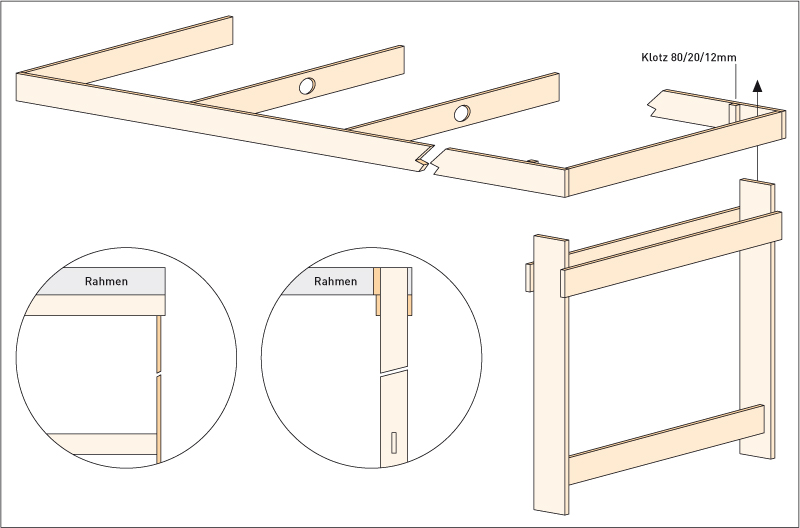 Klotz 80/20/12mm

Rahmen

Rahmen